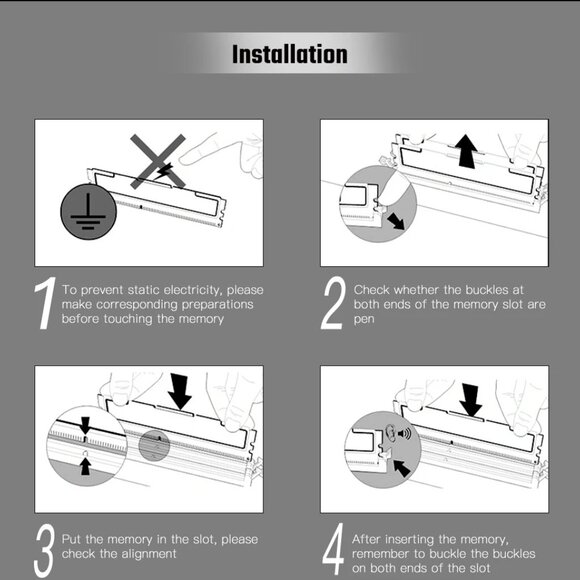 Installation

1 To prevent static electricity, please make corresponding preparations before touching the memory

2 Check whether the buckles at both ends of the memory slot are pen

3 Put the memory in the slot, please check the alignment

4 After inserting the memory, remember to buckle the buckles on both ends of the slot